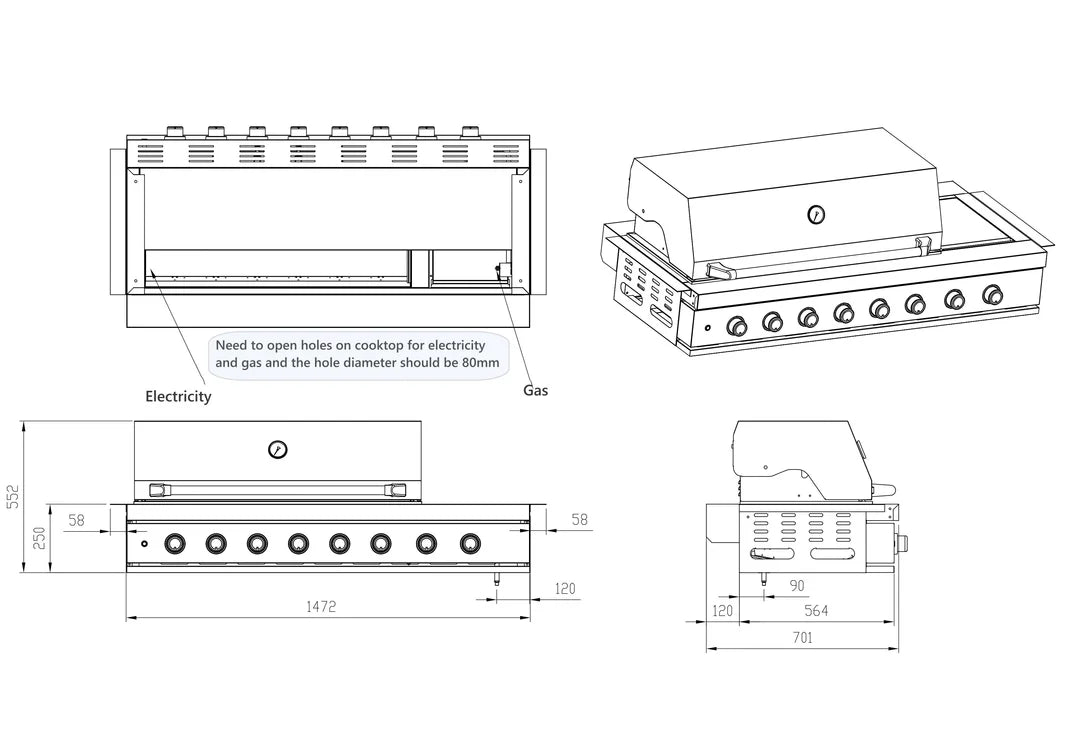 Need to open holes on cooktop for electricity and gas and the hole diameter should be 80mm

Electricity

Gas

552
250
58
58
120
1472

90
120
564
701